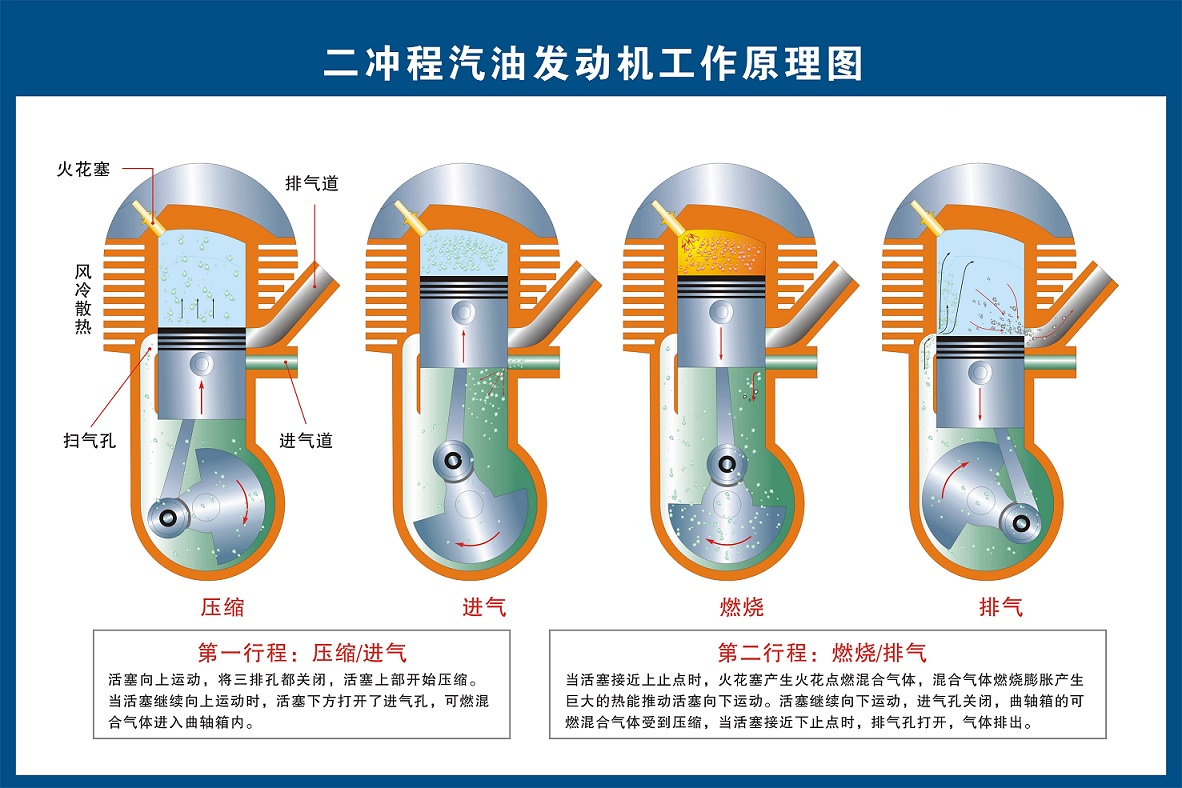 二冲程汽油发动机工作原理图

火花塞

排气道

风冷散热

扫气孔

进气道

压缩

进气

燃烧

排气

第一行程：压缩/进气

活塞向上运动，将三排孔都关闭，活塞上部开始压缩。当活塞继续向上运动时，活塞下方打开了进气孔，可燃混合气体进入曲轴箱内。

第二行程：燃烧/排气

当活塞接近上止点时，火花塞产生火花点燃混合气体，混合气体燃烧膨胀产生巨大的热能推动活塞向下运动。活塞继续向下运动，进气孔关闭，曲轴箱的可燃混合气体受到压缩，当活塞接近下止点时，排气孔打开，气体排出。